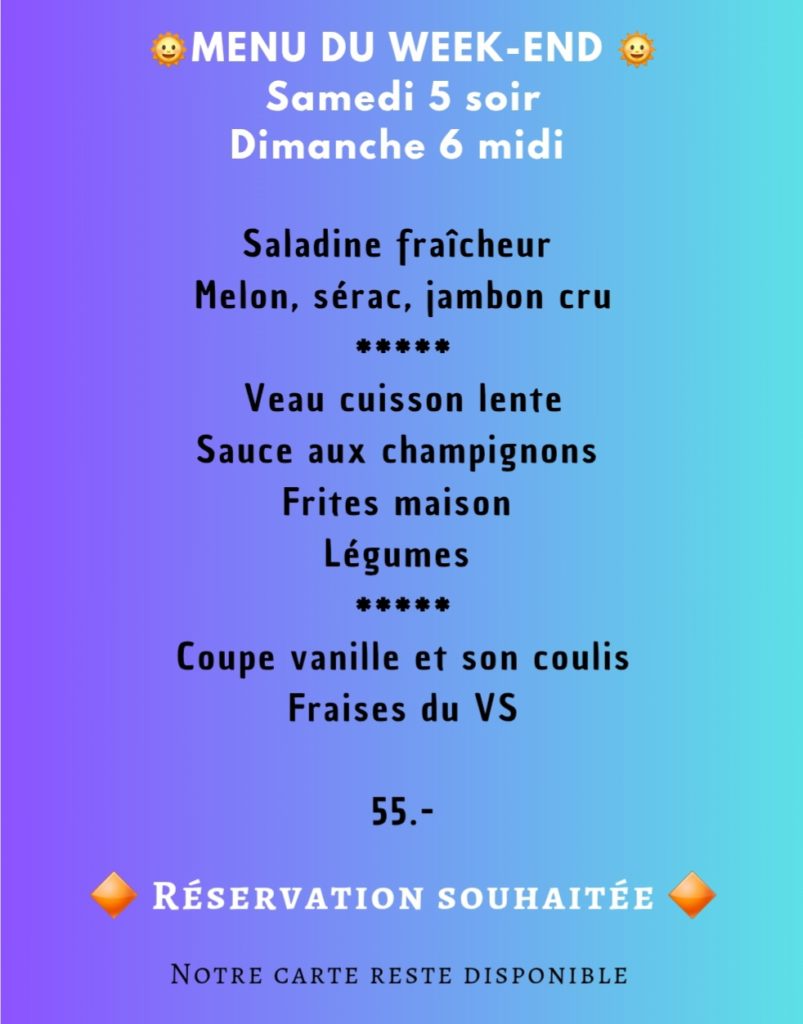 🌞MENU DU WEEK-END 🌞
Samedi 5 soir
Dimanche 6 midi

Saladine fraîcheur
Melon, sérac, jambon cru
*****
Veau cuisson lente
Sauce aux champignons
Frites maison
Légumes
*****
Coupe vanille et son coulis
Fraises du VS

55.-

🔶 Réservation souhaitée 🔶

Notre carte reste disponible